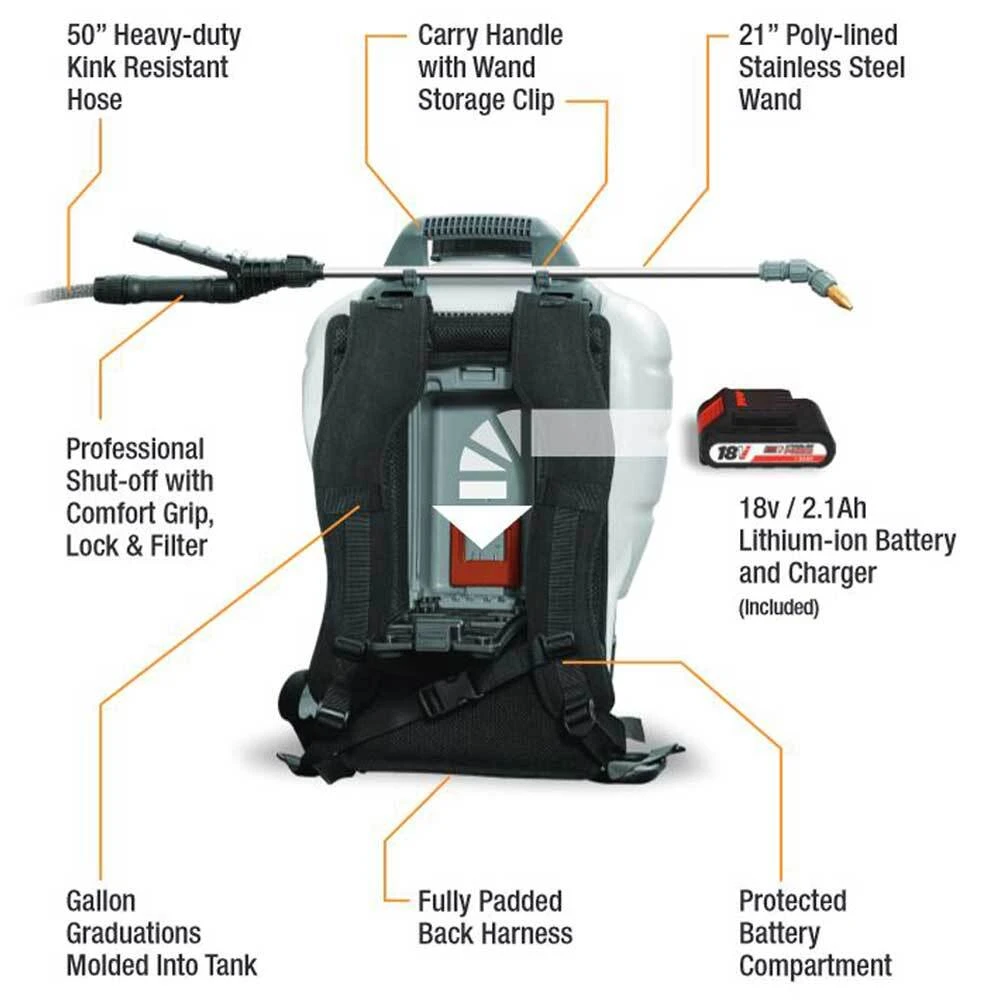 50” Heavy-duty Kink Resistant Hose

Carry Handle with Wand Storage Clip

21” Poly-lined Stainless Steel Wand

Professional Shut-off with Comfort Grip, Lock & Filter

18V

18v / 2.1Ah Lithium-ion Battery and Charger (Included)

Gallon Graduations Molded Into Tank

Fully Padded Back Harness

Protected Battery Compartment